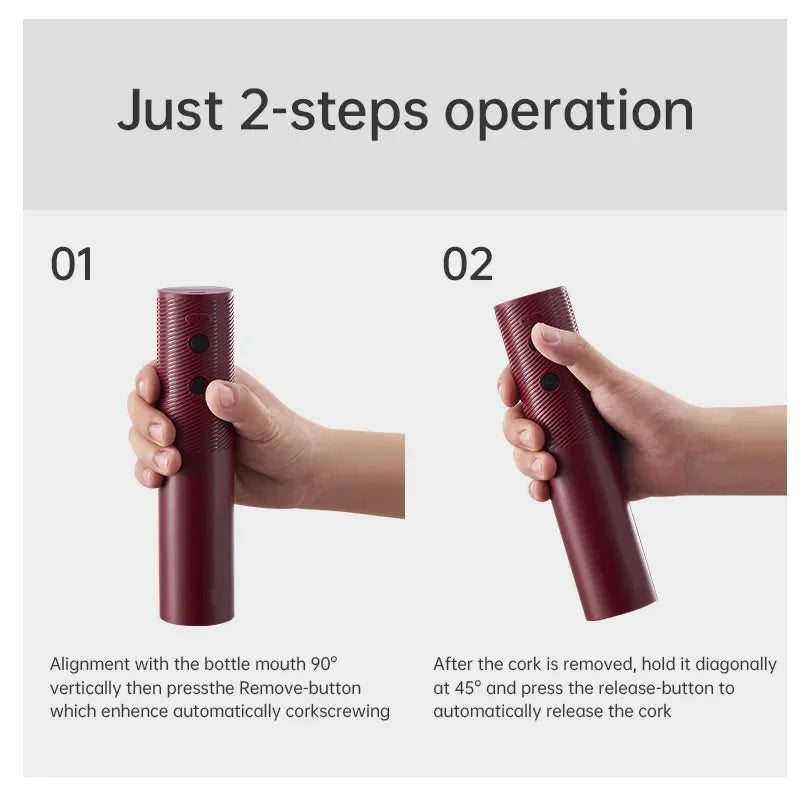 Just 2-steps operation

01

Alignment with the bottle mouth 90° vertically then pressthe Remove-button which enhence automatically corkscrewing

02

After the cork is removed, hold it diagonally at 45° and press the release-button to automatically release the cork