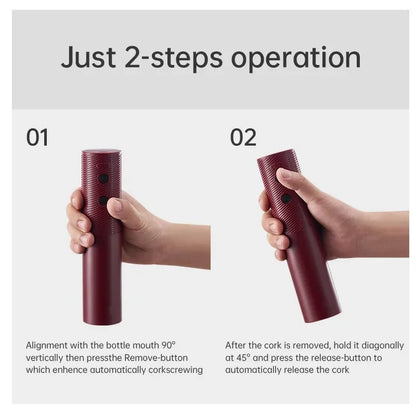 Just 2-steps operation

01

Alignment with the bottle mouth 90° vertically then pressthe Remove-button which enhence automatically corkscrewing

02

After the cork is removed, hold it diagonally at 45° and press the release-button to automatically release the cork